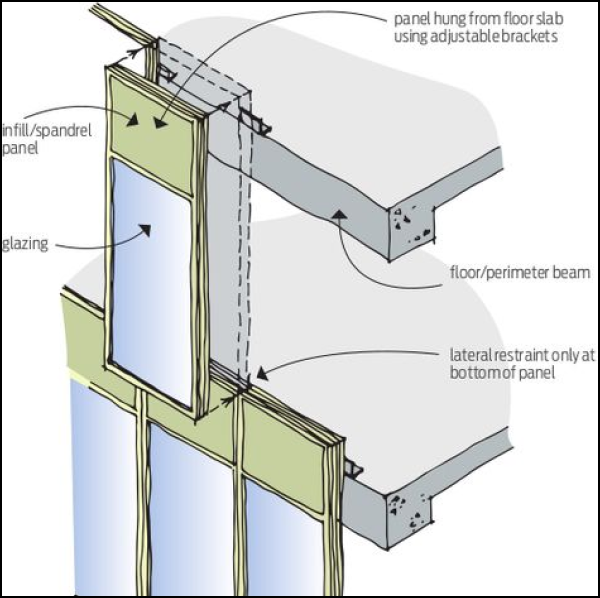 panel hung from floor slab using adjustable brackets

infill/spandrel panel

glazing

floor/perimeter beam

lateral restraint only at bottom of panel